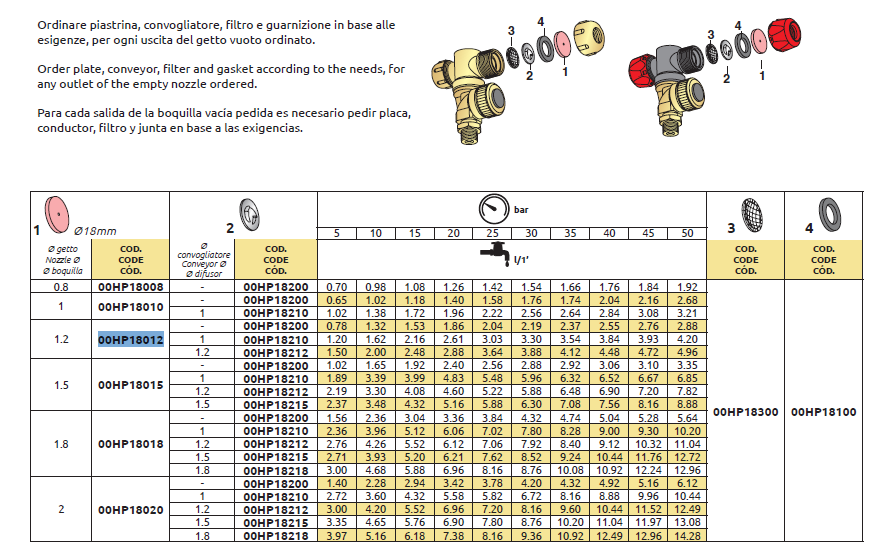 Ordinare piastrina, convogliatore, filtro e guarnizione in base alle esigenze, per ogni uscita del getto vuoto ordinato.

Order plate, conveyor, filter and gasket according to the needs, for any outlet of the empty nozzle ordered.

Para cada salida de la boquilla vacía pedida es necesario pedir placa, conductor, filtro y junta en base a las exigencias.

3 4 2 1 3 4 2 1

| 1 Ø18mm | | 2 | | bar | | | | | | | | | | 3 | 4 |
|---|---|---|---|---|---|---|---|---|---|---|---|---|---|---|---|
| | | | | 5 | 10 | 15 | 20 | 25 | 30 | 35 | 40 | 45 | 50 | | |
| Ø getto Nozzle Ø Ø boquilla | COD. CODE CÓD. | Ø convogliatore Conveyor Ø Ø difusor | COD. CODE CÓD. | l/1' | | | | | | | | | | COD. CODE CÓD. | COD. CODE CÓD. |
| 0.8 | 00HP18008 | - | 00HP18200 | 0.70 | 0.98 | 1.08 | 1.26 | 1.42 | 1.54 | 1.66 | 1.76 | 1.84 | 1.92 | 00HP18300 | 00HP18100 |
| 1 | 00HP18010 | - | 00HP18200 | 0.65 | 1.02 | 1.18 | 1.40 | 1.58 | 1.76 | 1.74 | 2.04 | 2.16 | 2.68 | | |
| | | 1 | 00HP18210 | 1.02 | 1.38 | 1.72 | 1.96 | 2.22 | 2.56 | 2.64 | 2.84 | 3.08 | 3.21 | | |
| 1.2 | 00HP18012 | - | 00HP18200 | 0.78 | 1.32 | 1.53 | 1.86 | 2.04 | 2.19 | 2.37 | 2.55 | 2.76 | 2.88 | | |
| | | 1 | 00HP18210 | 1.20 | 1.62 | 2.16 | 2.61 | 3.03 | 3.30 | 3.54 | 3.84 | 3.93 | 4.20 | | |
| | | 1.2 | 00HP18212 | 1.50 | 2.00 | 2.48 | 2.88 | 3.64 | 3.88 | 4.12 | 4.48 | 4.72 | 4.96 | | |
| 1.5 | 00HP18015 | - | 00HP18200 | 1.02 | 1.65 | 1.92 | 2.40 | 2.56 | 2.88 | 2.92 | 3.06 | 3.10 | 3.35 | | |
| | | 1 | 00HP18210 | 1.89 | 3.39 | 3.99 | 4.83 | 5.48 | 5.96 | 6.32 | 6.52 | 6.67 | 6.85 | | |
| | | 1.2 | 00HP18212 | 2.19 | 3.30 | 4.08 | 4.60 | 5.22 | 5.88 | 6.48 | 6.90 | 7.20 | 7.82 | | |
| | | 1.5 | 00HP18215 | 2.37 | 3.48 | 4.32 | 5.16 | 5.88 | 6.30 | 7.08 | 7.56 | 8.16 | 8.88 | | |
| 1.8 | 00HP18018 | - | 00HP18200 | 1.56 | 2.36 | 3.04 | 3.36 | 3.84 | 4.32 | 4.74 | 5.04 | 5.28 | 5.64 | | |
| | | 1 | 00HP18210 | 2.36 | 3.96 | 5.12 | 6.06 | 7.02 | 7.80 | 8.28 | 9.00 | 9.30 | 10.20 | | |
| | | 1.2 | 00HP18212 | 2.76 | 4.26 | 5.52 | 6.12 | 7.06 | 7.92 | 8.40 | 9.12 | 10.32 | 11.04 | | |
| | | 1.5 | 00HP18215 | 2.71 | 3.93 | 5.20 | 6.21 | 7.62 | 8.52 | 9.24 | 10.44 | 11.76 | 12.72 | | |
| | | 1.8 | 00HP18218 | 3.00 | 4.68 | 5.88 | 6.96 | 8.16 | 8.76 | 10.08 | 10.92 | 12.24 | 12.96 | | |
| 2 | 00HP18020 | - | 00HP18200 | 1.40 | 2.28 | 2.94 | 3.42 | 3.78 | 4.20 | 4.32 | 4.92 | 5.16 | 6.12 | | |
| | | 1 | 00HP18210 | 2.72 | 3.60 | 4.32 | 5.58 | 5.82 | 6.72 | 8.16 | 8.88 | 9.96 | 10.44 | | |
| | | 1.2 | 00HP18212 | 3.00 | 4.20 | 5.52 | 6.96 | 7.20 | 8.16 | 9.60 | 10.44 | 11.52 | 12.49 | | |
| | | 1.5 | 00HP18215 | 3.35 | 4.65 | 5.76 | 6.90 | 7.80 | 8.76 | 10.20 | 11.04 | 11.97 | 13.08 | | |
| | | 1.8 | 00HP18218 | 3.97 | 5.16 | 6.18 | 7.38 | 8.16 | 9.36 | 10.92 | 12.49 | 12.96 | 14.28 | | |